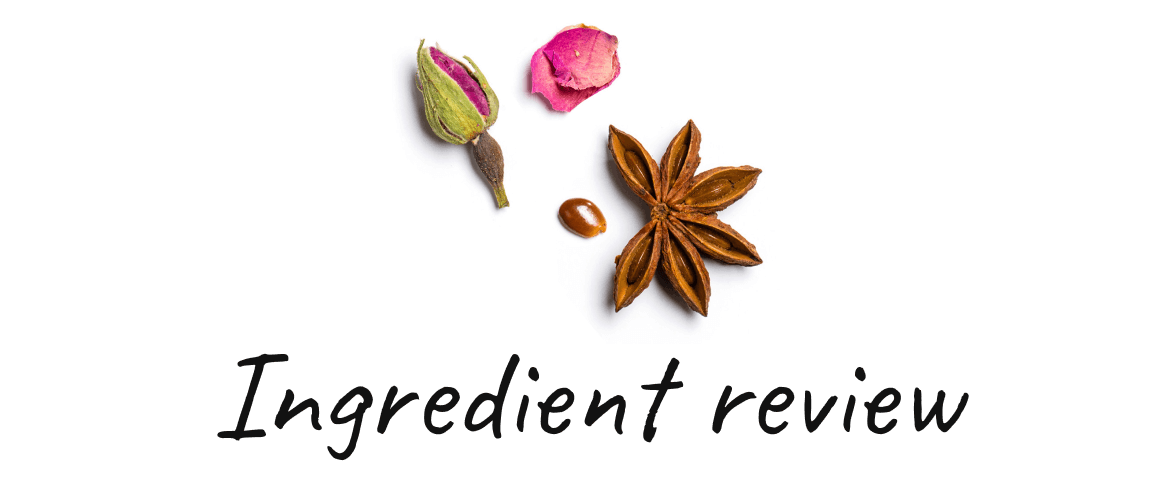 Ingredient review