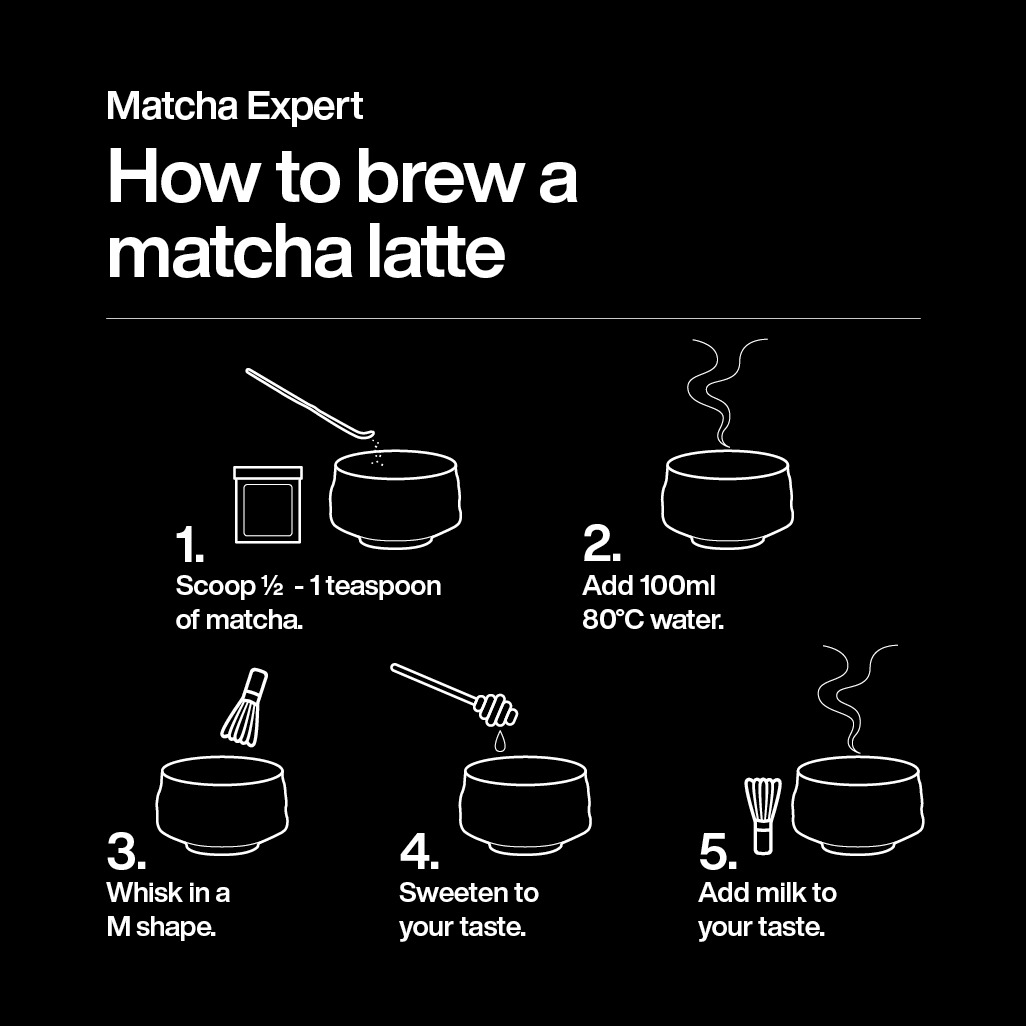 Matcha Expert

How to brew a matcha latte

1.
Scoop ½ - 1 teaspoon of matcha.

2.
Add 100ml 80°C water.

3.
Whisk in a M shape.

4.
Sweeten to your taste.

5.
Add milk to your taste.